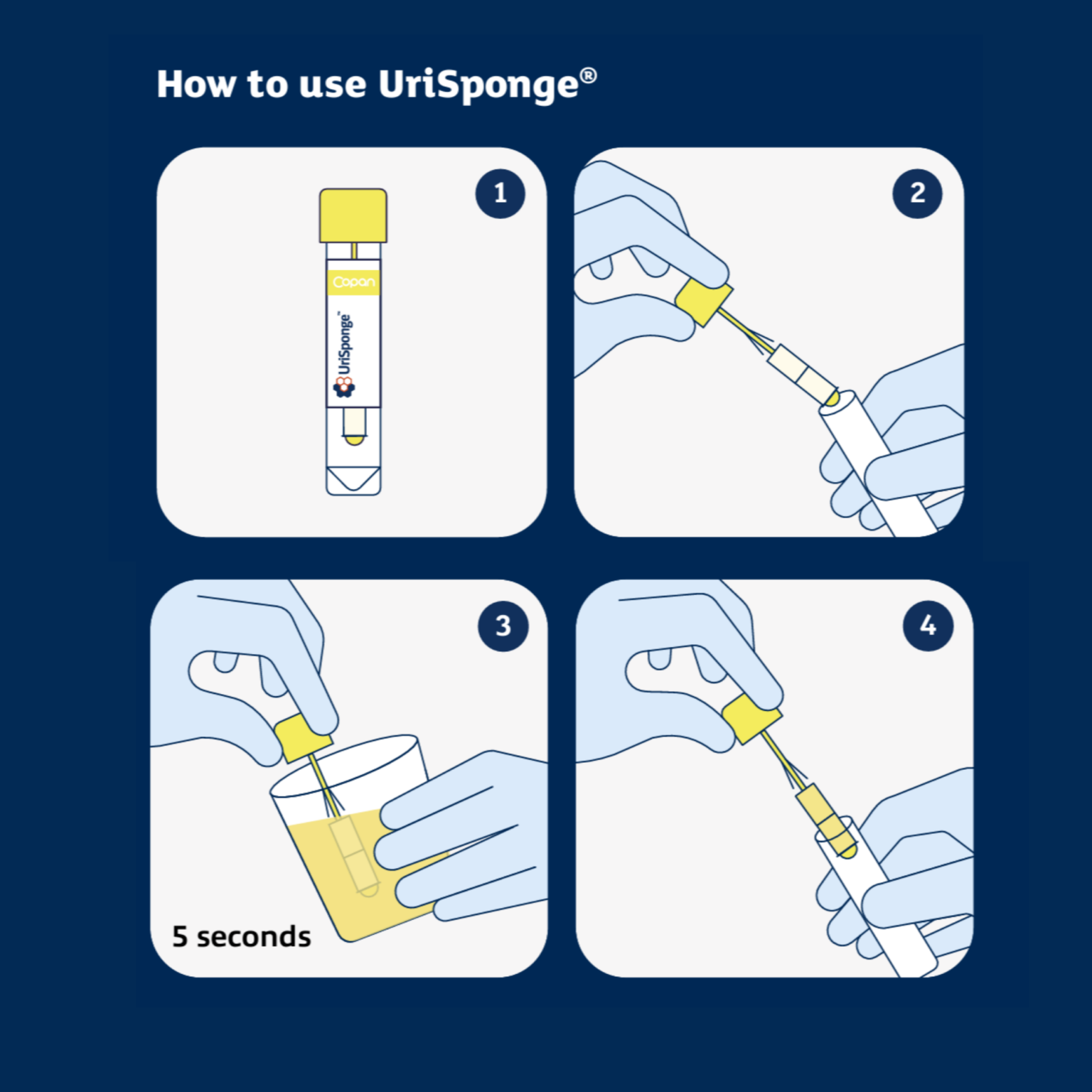 How to use UriSponge®

1

Copan

UriSponge™

2

3

5 seconds

4