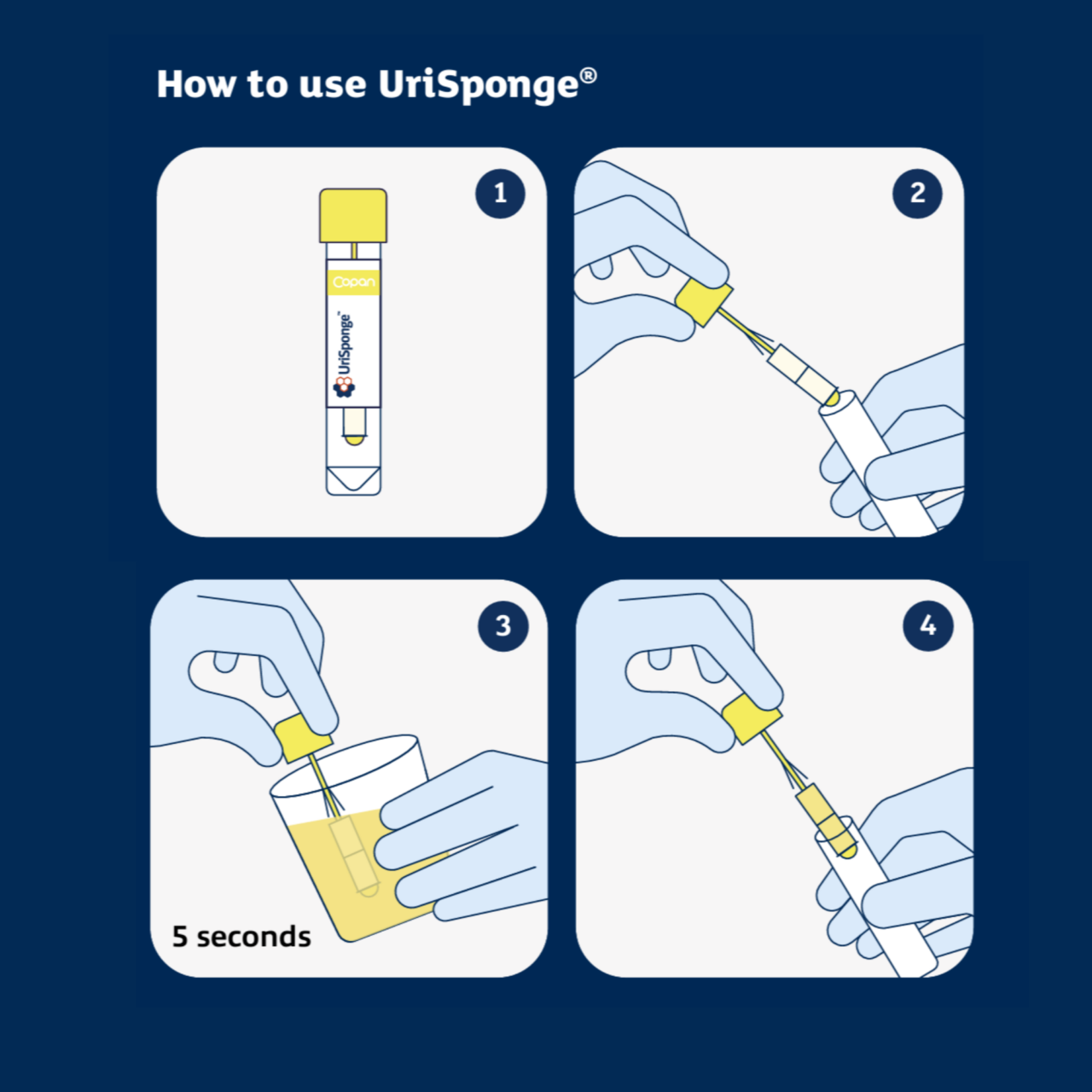 How to use UriSponge®

1

Copan

UriSponge®

2

3

5 seconds

4