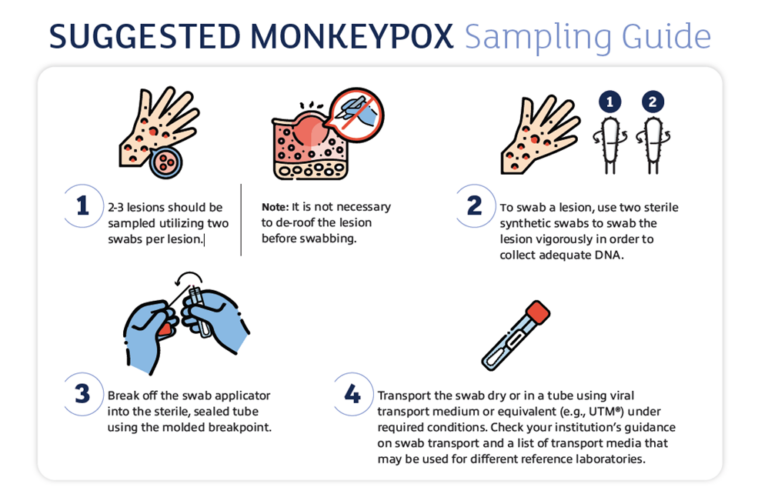 SUGGESTED MONKEYPOX Sampling Guide

1 2-3 lesions should be sampled utilizing two swabs per lesion.

Note: It is not necessary to de-roof the lesion before swabbing.

1 2

2 To swab a lesion, use two sterile synthetic swabs to swab the lesion vigorously in order to collect adequate DNA.

3 Break off the swab applicator into the sterile, sealed tube using the molded breakpoint.

4 Transport the swab dry or in a tube using viral transport medium or equivalent (e.g., UTM®) under required conditions. Check your institution's guidance on swab transport and a list of transport media that may be used for different reference laboratories.